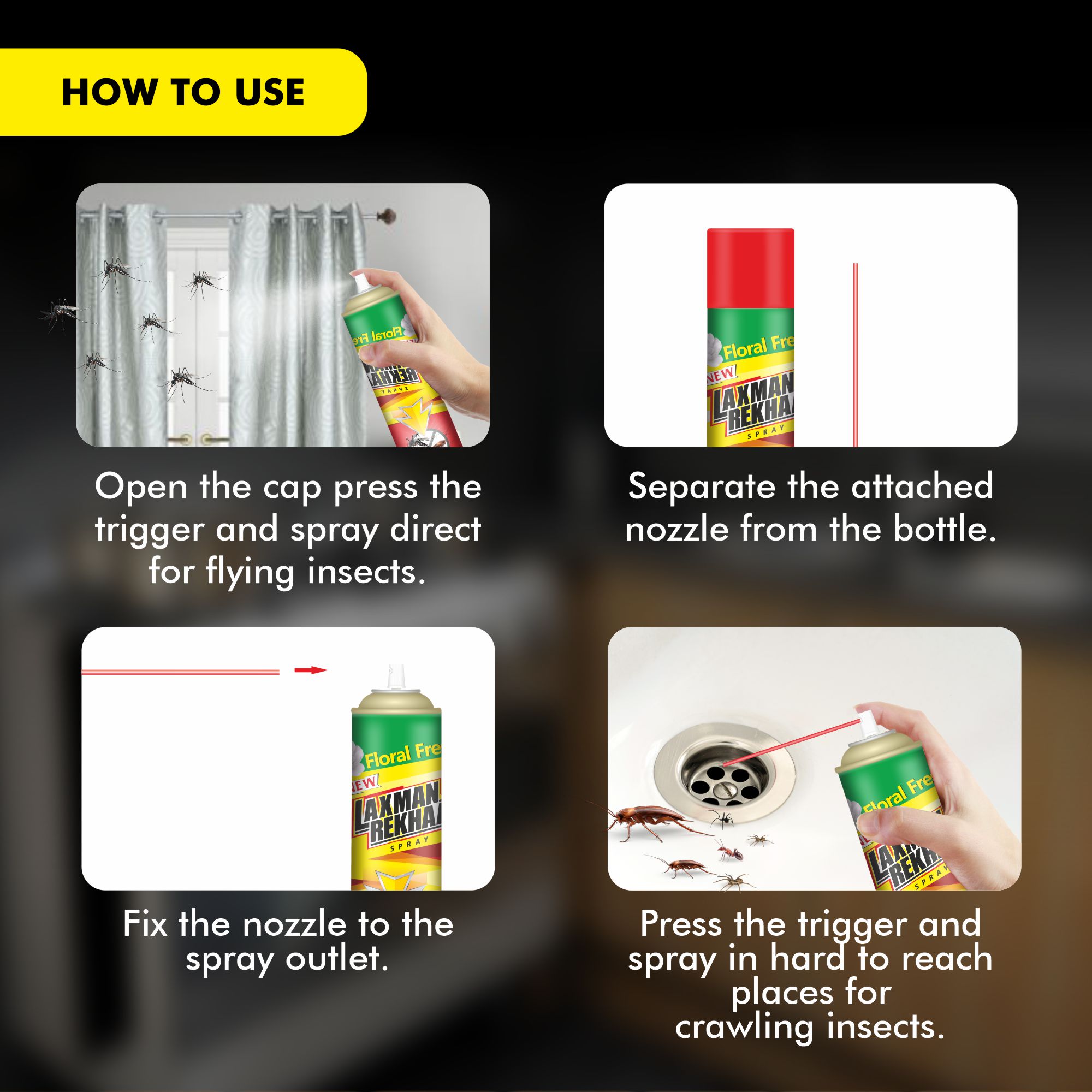 HOW TO USE

Floral Fre
REKHA
SPRAY

Open the cap press the trigger and spray direct for flying insects.

Floral Fre
NEW
LAXMAN
REKHA
SPRAY

Separate the attached nozzle from the bottle.

Floral Fre
NEW
LAXMAN
REKHA
SPRAY

Fix the nozzle to the spray outlet.

Floral Fre
LAXM
REKH
SPRAY

Press the trigger and spray in hard to reach places for crawling insects.