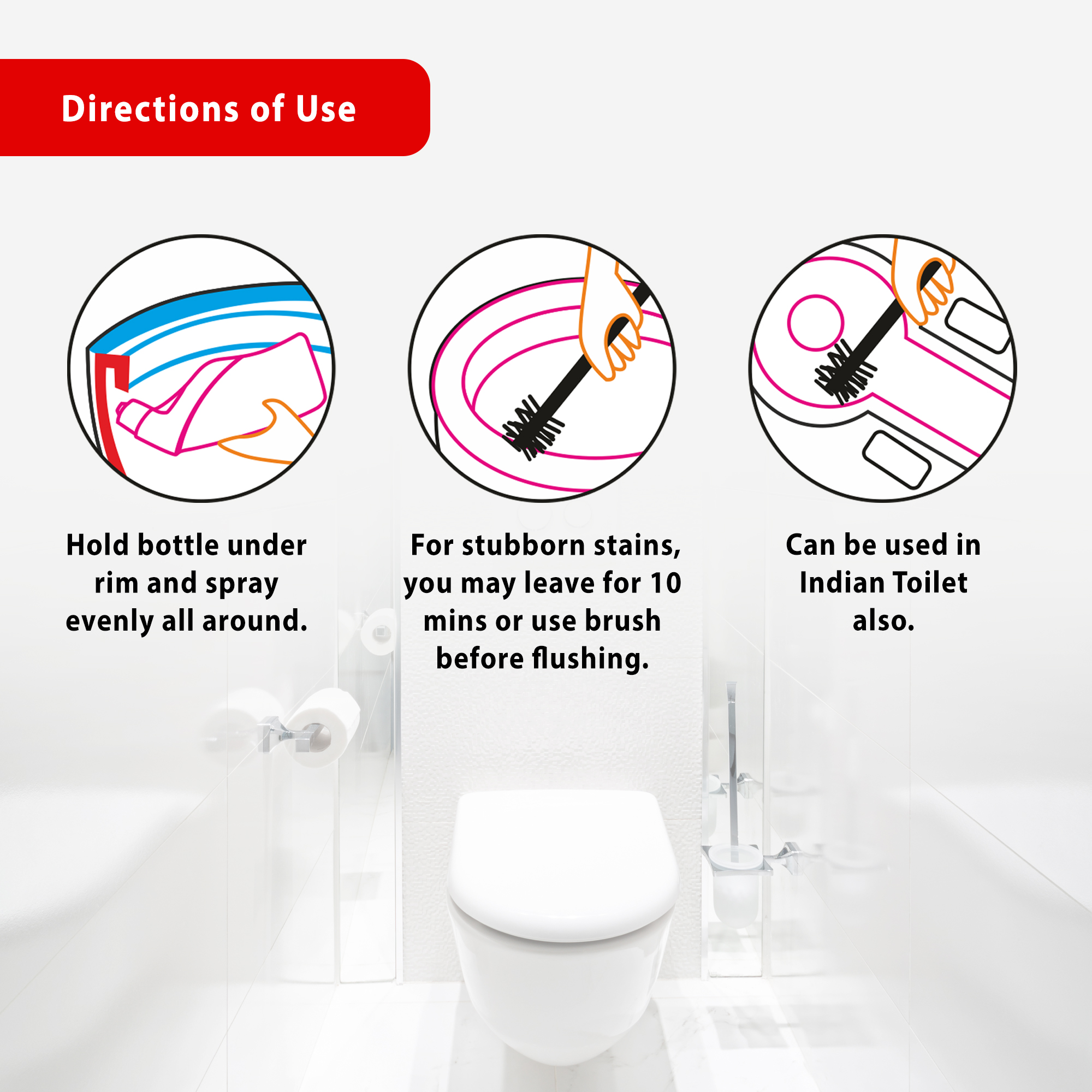 Directions of Use

Hold bottle under rim and spray evenly all around.

For stubborn stains, you may leave for 10 mins or use brush before flushing.

Can be used in Indian Toilet also.