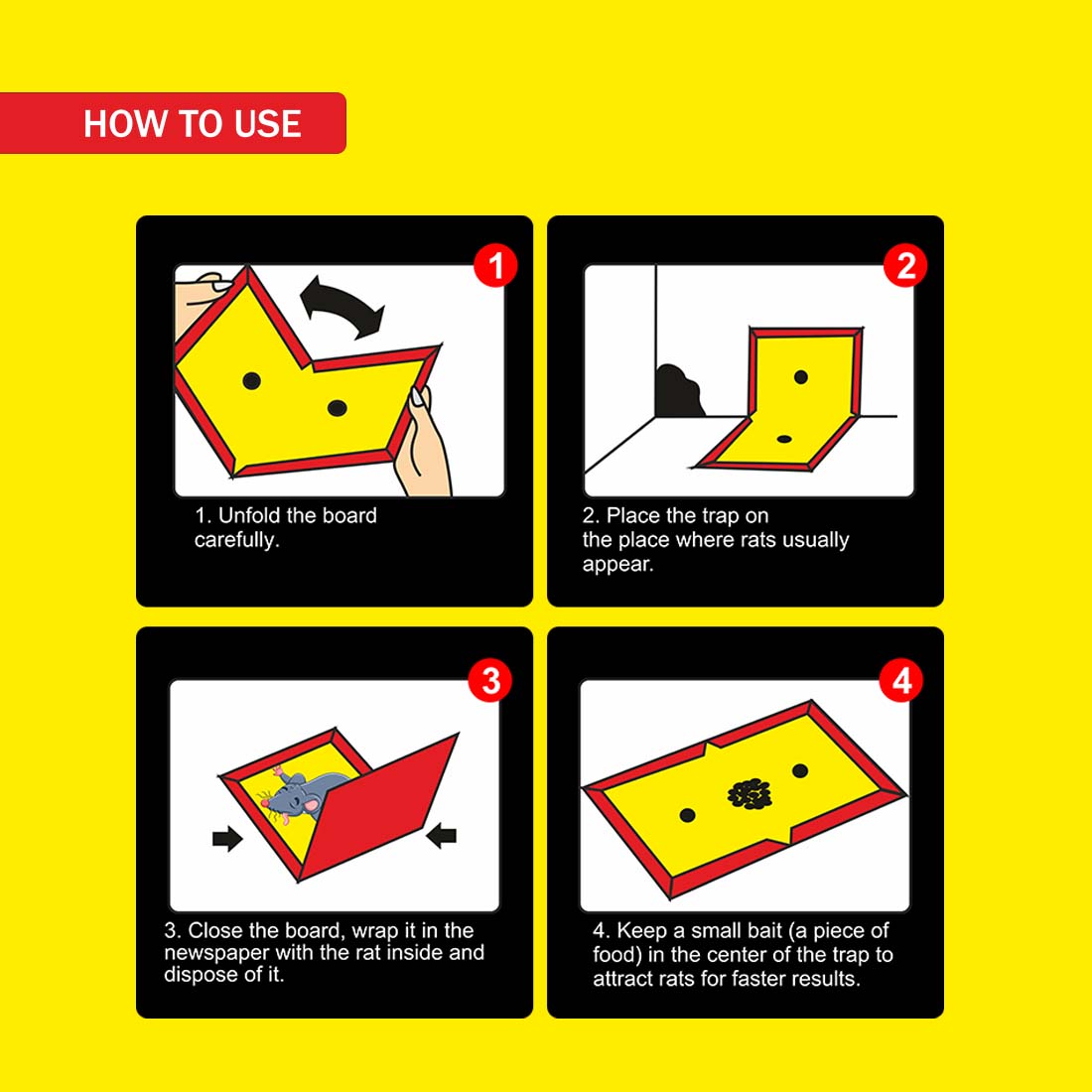 HOW TO USE

1

1. Unfold the board carefully.

2

2. Place the trap on the place where rats usually appear.

3

3. Close the board, wrap it in the newspaper with the rat inside and dispose of it.

4

4. Keep a small bait (a piece of food) in the center of the trap to attract rats for faster results.