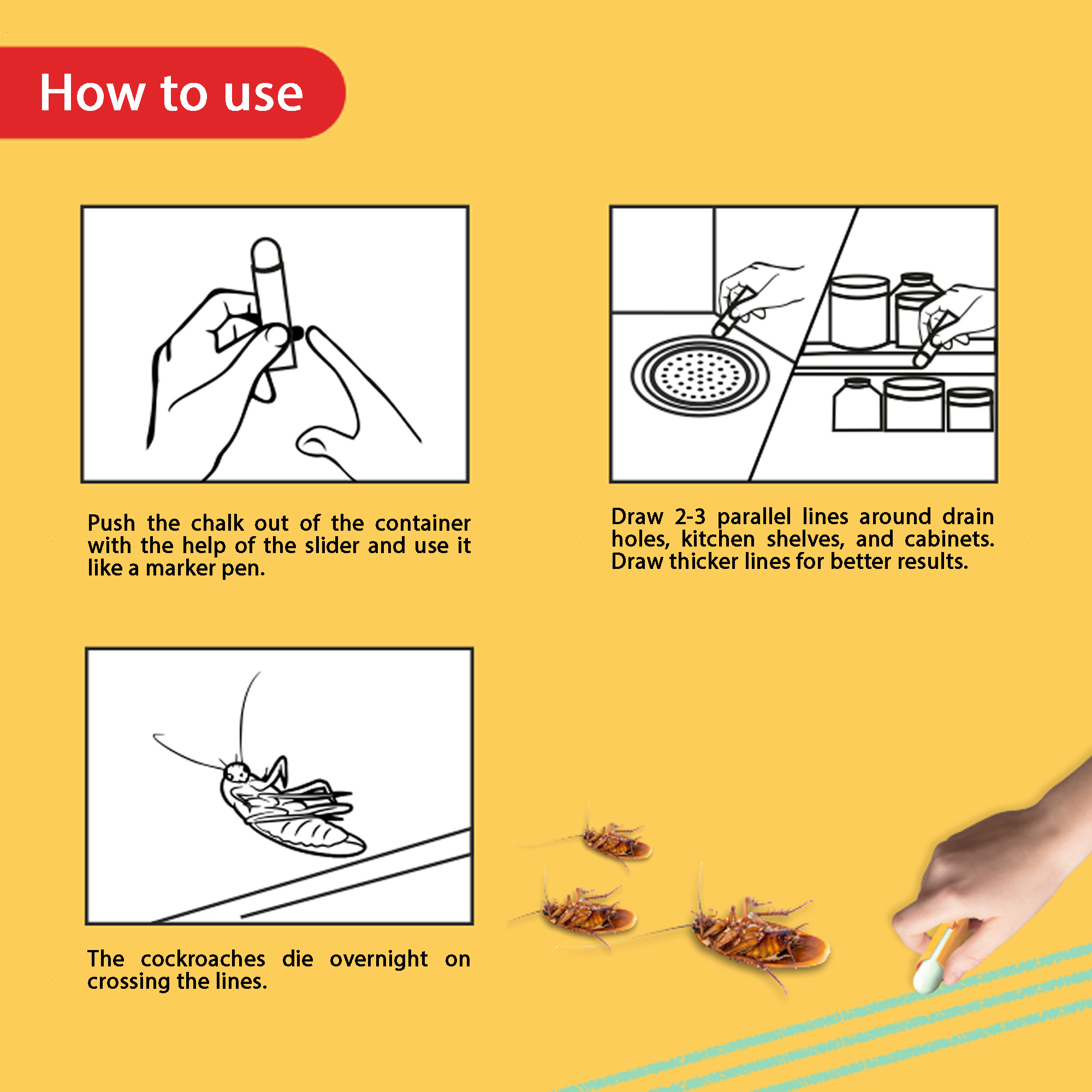 How to use

Push the chalk out of the container with the help of the slider and use it like a marker pen.

Draw 2-3 parallel lines around drain holes, kitchen shelves, and cabinets. Draw thicker lines for better results.

The cockroaches die overnight on crossing the lines.