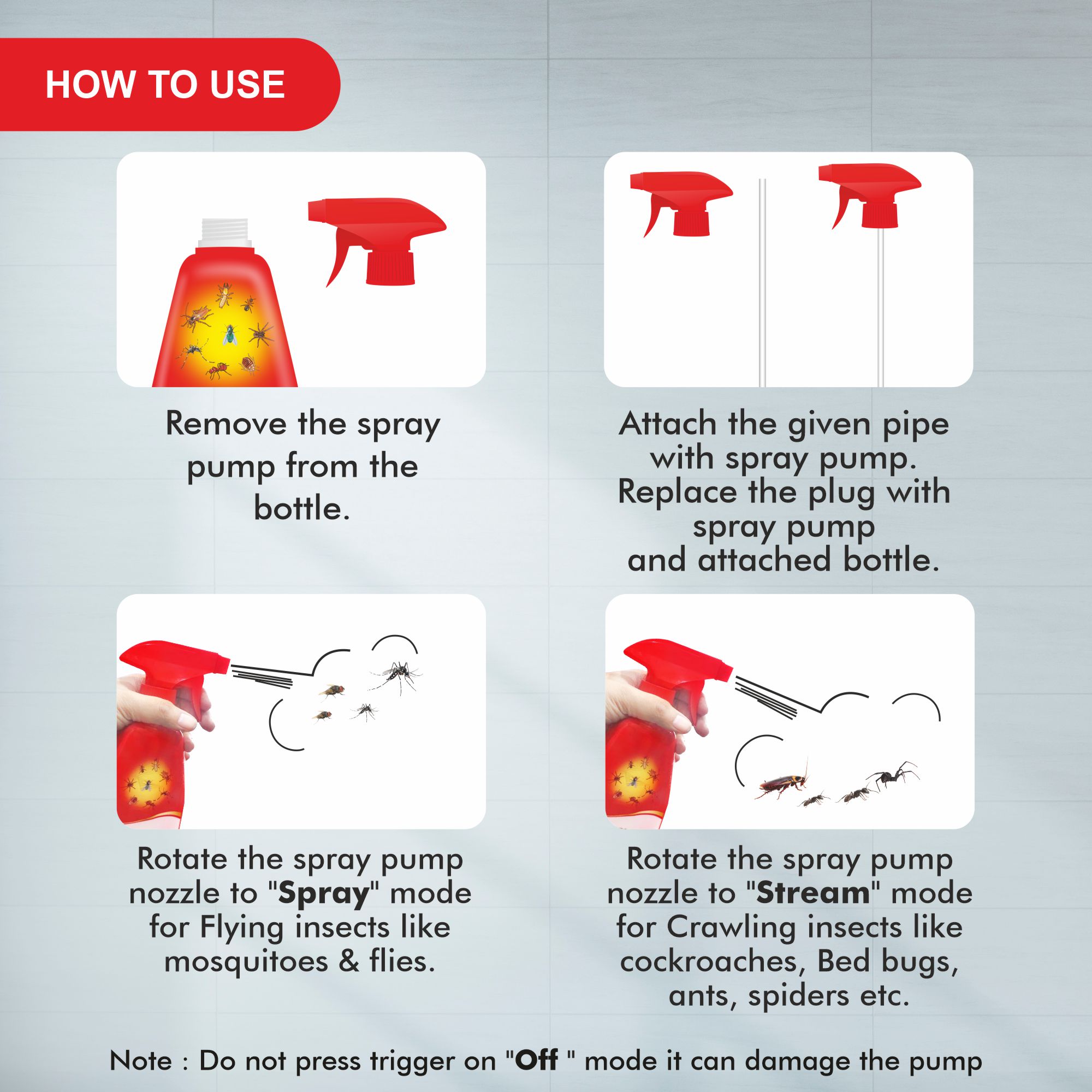 HOW TO USE

Remove the spray pump from the bottle.

Attach the given pipe with spray pump. Replace the plug with spray pump and attached bottle.

Rotate the spray pump nozzle to "Spray" mode for Flying insects like mosquitoes & flies.

Rotate the spray pump nozzle to "Stream" mode for Crawling insects like cockroaches, Bed bugs, ants, spiders etc.

Note : Do not press trigger on "Off " mode it can damage the pump