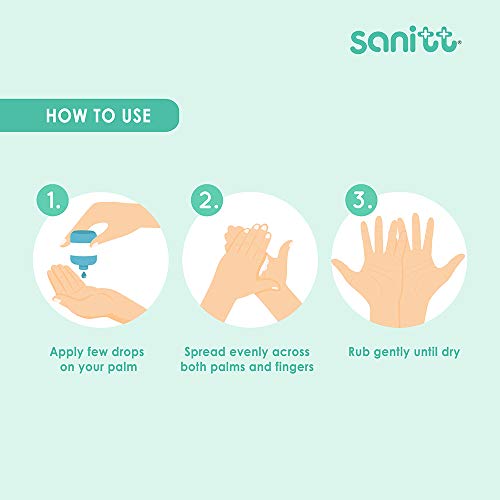 sanitt®

HOW TO USE

1.

Apply few drops on your palm

2.

Spread evenly across both palms and fingers

3.

Rub gently until dry